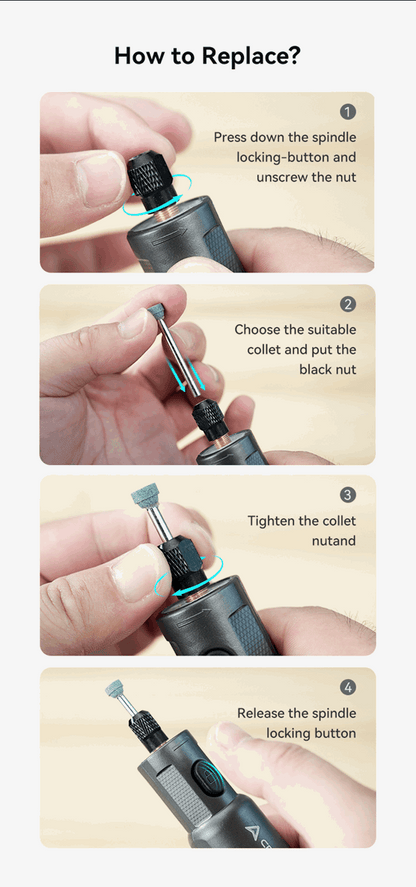 How to Replace?

1
Press down the spindle locking-button and unscrew the nut

2
Choose the suitable collet and put the black nut

3
Tighten the collet nutand

4
Release the spindle locking button