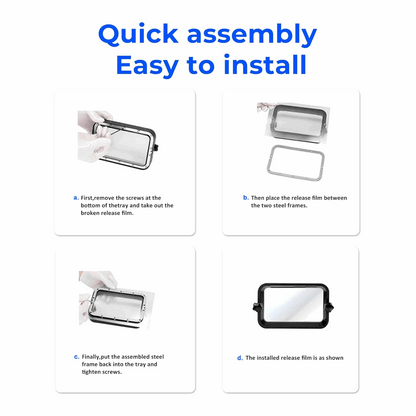 Quick assembly
Easy to install

a. First,remove the screws at the bottom of thetray and take out the broken release film.

b. Then place the release film between the two steel frames.

c. Finally,put the assembled steel frame back into the tray and tighten screws.

d. The installed release film is as shown